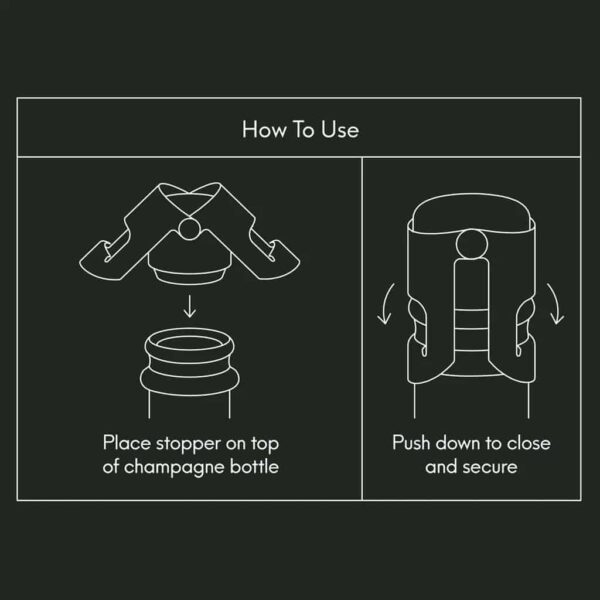 How To Use

Place stopper on top of champagne bottle

Push down to close and secure